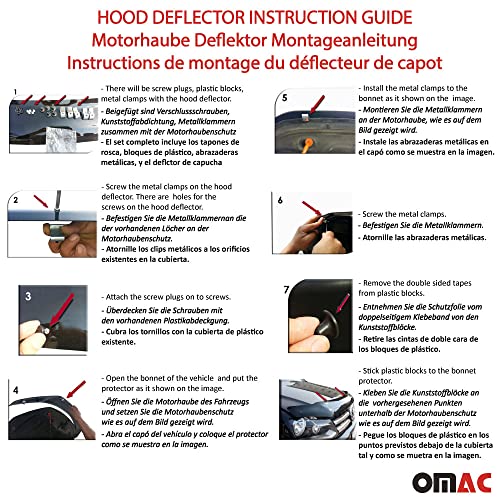 HOOD DEFLECTOR INSTRUCTION GUIDE
Motorhaube Deflektor Montageanleitung
Instructions de montage du déflecteur de capot

1

- There will be screw plugs, plastic blocks, metal clamps with the hood deflector.
- Beigefügt sind Verschlussschrauben, Kunststoffabdichtung, Metallklammern zusammen mit der Motorhaubenschutz
- El set completo incluye los tapones de rosca, bloques de plástico, abrazaderas metálicas, y el deflctor de capucha

2

- Screw the metal clamps on the hood deflector. There are holes for the screws on the hood deflector.
- Befestigen Sie die Metallklammernan die der vorhandenen Löcher an der Motorhaubenschutz.
- Atornille los clips metálicos a los orificios existentes en la cubierta.

3

- Attach the screw plugs on to screws.
- Überdecken Sie die Schrauben mit den vorhandenen Plastikabdeckgung.
- Cubra los tornillos con la cubierta de plástico existente.

4

- Open the bonnet of the vehicle and put the protector as it shown on the image.
- Öffnen Sie die Motorhaube des Fahrzeugs und setzen Sie die Motorhaubenschutz wie es auf dem Bild gezeigt wird.
- Abra el capó del vehículo y coloque el protector como se muestra en la imagen.

5

- Install the metal clamps to the bonnet as it shown on the image.
- Montieren Sie die Metallklammern an der Motorhaube, wie es auf dem Bild gezeigt wird.
- Instale las abrazaderas metálicas en el capó como se muestra en la imagen.

6

- Screw the metal clamps.
- Befestigen Sie die Metallklammern.
- Atornille las abrazaderas metálicas.

7

- Remove the double sided tapes from plastic blocks.
- Entnehmen Sie die Schutzfolie vom doppelseitigem Klebeband von den Kunststoffblöcke.
- Retire las cintas de doble cara de los bloques de plástico.

- Stick plastic blocks to the bonnet protector.
- Kleben Sie die Kunststoffblöcke an die vorhergesehenen Punkten unterhalb der Motorhaubenschutz wie es auf dem Bild gezeigt wird.
- Pegue los bloques de plástico en los puntos previstos debajo de la cubierta tal y como se muetra en la imagen.

OMAC