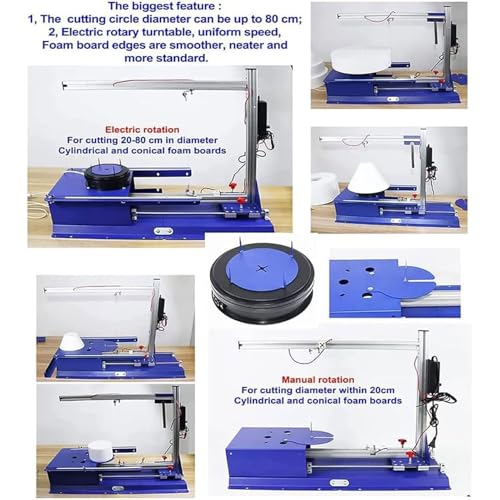 The biggest feature :
1, The cutting circle diameter can be up to 80 cm;
2, Electric rotary turntable, uniform speed, Foam board edges are smoother, neater and more standard.

Electric rotation
For cutting 20-80 cm in diameter
Cylindrical and conical foam boards

Manual rotation
For cutting diameter within 20cm
Cylindrical and conical foam boards