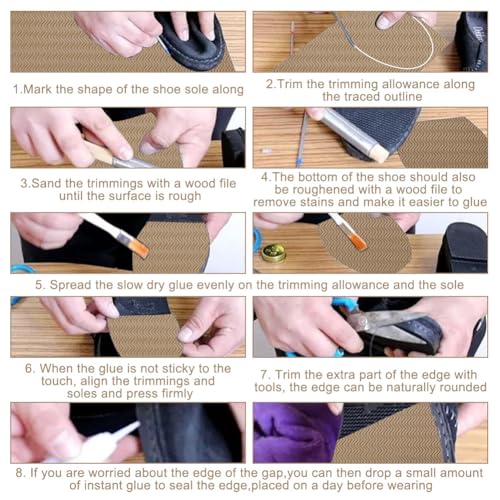 1.Mark the shape of the shoe sole along

2.Trim the trimming allowance along the traced outline

3.Sand the trimmings with a wood file until the surface is rough

4.The bottom of the shoe should also be roughened with a wood file to remove stains and make it easier to glue

5. Spread the slow dry glue evenly on the trimming allowance and the sole

6. When the glue is not sticky to the touch, align the trimmings and soles and press firmly

7. Trim the extra part of the edge with tools, the edge can be naturally rounded

8. If you are worried about the edge of the gap,you can then drop a small amount of instant glue to seal the edge,placed on a day before wearing