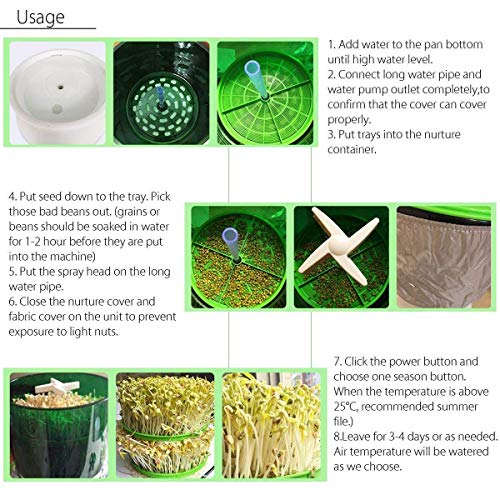 Usage

1. Add water to the pan bottom until high water level.
2. Connect long water pipe and water pump outlet completely,to confirm that the cover can cover properly.
3. Put trays into the nurture container.

4. Put seed down to the tray. Pick those bad beans out. (grains or beans should be soaked in water for 1-2 hour before they are put into the machine)
5. Put the spray head on the long water pipe.
6. Close the nurture cover and fabric cover on the unit to prevent exposure to light nuts.

7. Click the power button and choose one season button. When the temperature is above 25°C, recommended summer file.)
8.Leave for 3-4 days or as needed. Air temperature will be watered as we choose.