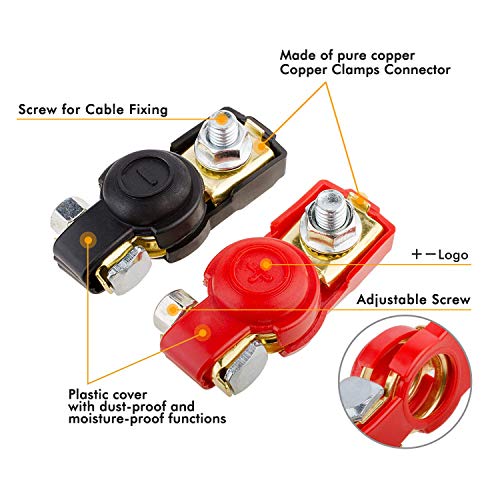 Made of pure copper
Copper Clamps Connector

Screw for Cable Fixing

+ − Logo

Adjustable Screw

Plastic cover
with dust-proof and
moisture-proof functions