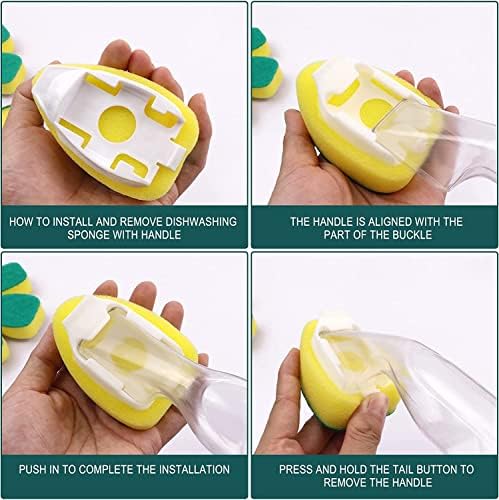 HOW TO INSTALL AND REMOVE DISHWASHING SPONGE WITH HANDLE

THE HANDLE IS ALIGNED WITH THE PART OF THE BUCKLE

PUSH IN TO COMPLETE THE INSTALLATION

PRESS AND HOLD THE TAIL BUTTON TO REMOVE THE HANDLE