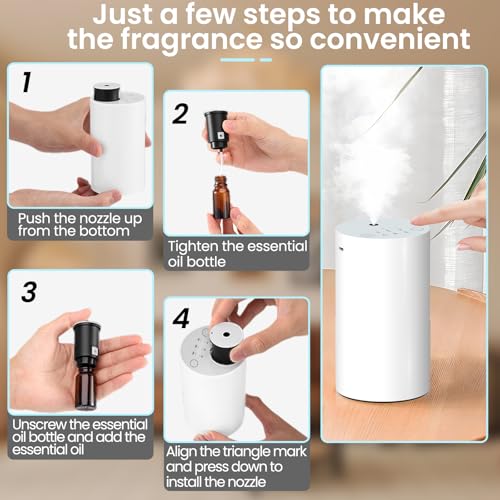 Just a few steps to make the fragrance so convenient

1

Push the nozzle up from the bottom

2

Tighten the essential oil bottle

3

Unscrew the essential oil bottle and add the essential oil

4

Align the triangle mark and press down to install the nozzle