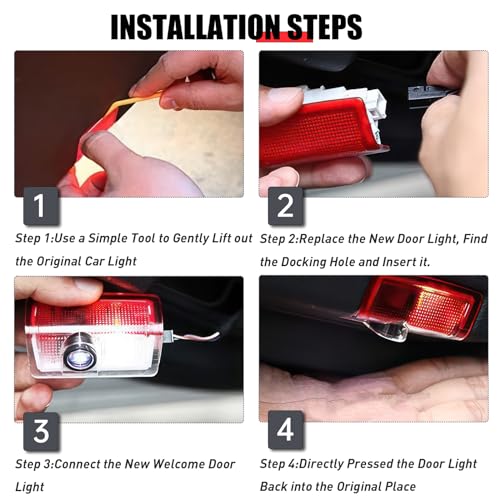 INSTALLATION STEPS

1

Step 1:Use a Simple Tool to Gently Lift out the Original Car Light

2

Step 2:Replace the New Door Light, Find the Docking Hole and Insert it.

3

Step 3:Connect the New Welcome Door Light

4

Step 4:Directly Pressed the Door Light Back into the Original Place