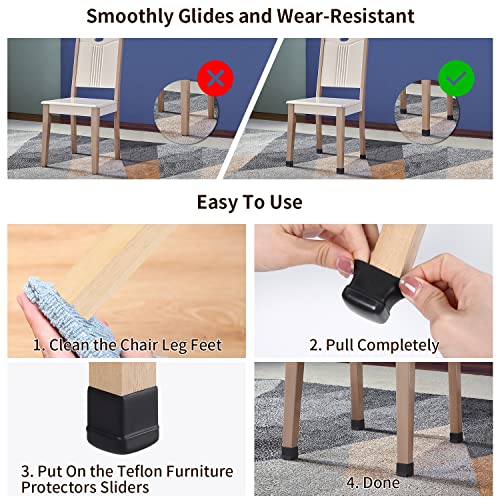 Smoothly Glides and Wear-Resistant

Easy To Use

1. Clean the Chair Leg Feet

2. Pull Completely

3. Put On the Teflon Furniture Protectors Sliders

4. Done