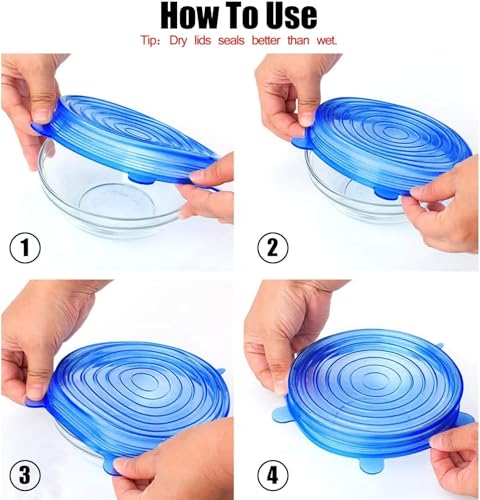 How To Use

Tip: Dry lids seals better than wet.

1

2

3

4