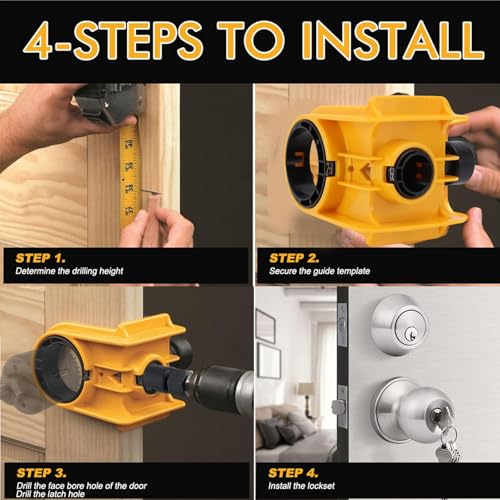 4-STEPS TO INSTALL

40
39
38
37

STEP 1.
Determine the drilling height

STEP 2.
Secure the guide template

STEP 3.
Drill the face bore hole of the door
Drill the latch hole

STEP 4.
Install the lockset