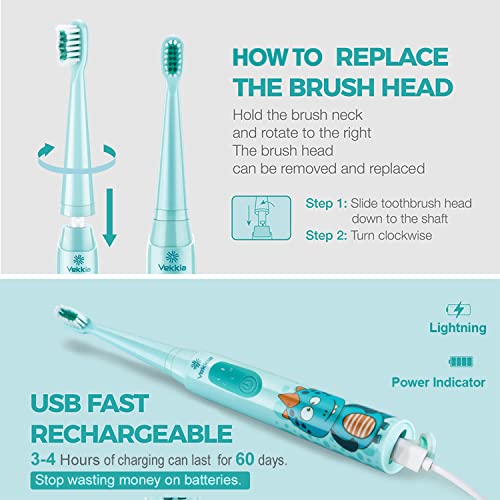 HOW TO REPLACE THE BRUSH HEAD

Hold the brush neck and rotate to the right The brush head can be removed and replaced

Step 1: Slide toothbrush head down to the shaft

Step 2: Turn clockwise

Vekkia

Vekkia

Lightning

Power Indicator

Vekkia

USB FAST RECHARGEABLE

3-4 Hours of charging can last for 60 days.

Stop wasting money on batteries.