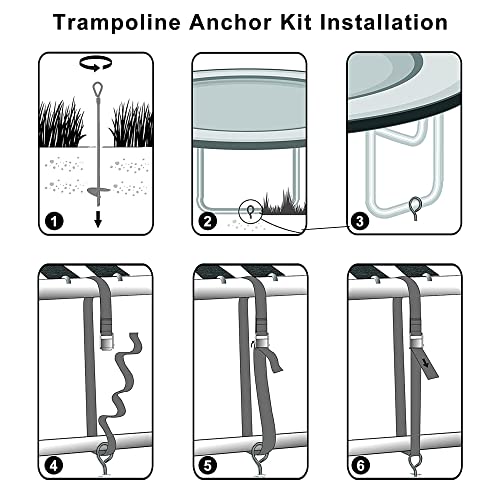 Trampoline Anchor Kit Installation

1

2

3

4

5

6