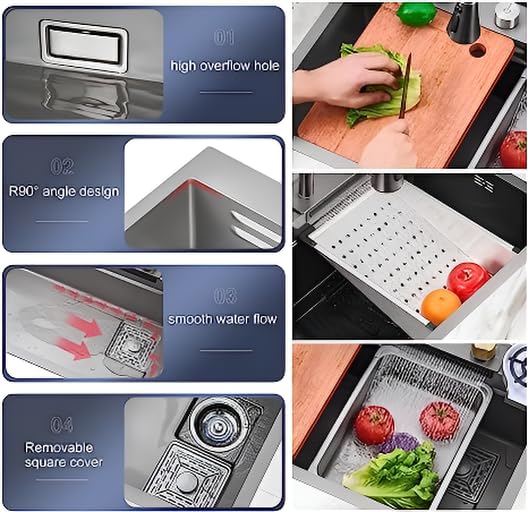 01
high overflow hole

02
R90° angle design

03
smooth water flow

04
Removable square cover