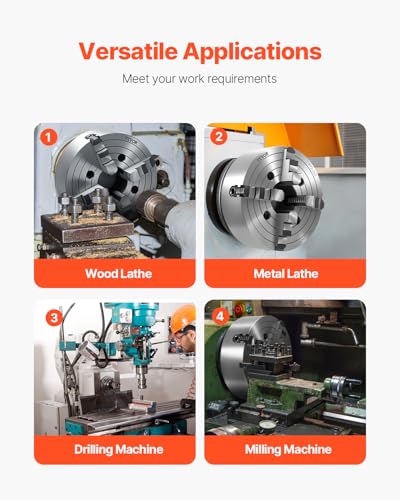 Versatile Applications

Meet your work requirements

1

Wood Lathe

2

Metal Lathe

3

Drilling Machine

4

Milling Machine