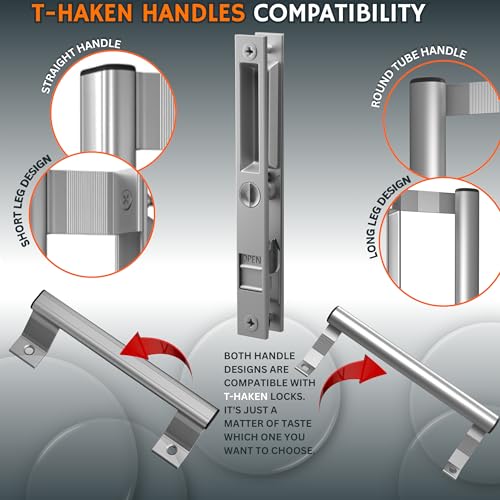 T-HAKEN HANDLES COMPATIBILITY

STRAIGHT HANDLE

SHORT LEG DESIGN

ROUND TUBE HANDLE

LONG LEG DESIGN

OPEN

BOTH HANDLE DESIGNS ARE COMPATIBLE WITH T-HAKEN LOCKS. IT'S JUST A MATTER OF TASTE WHICH ONE YOU WANT TO CHOOSE.