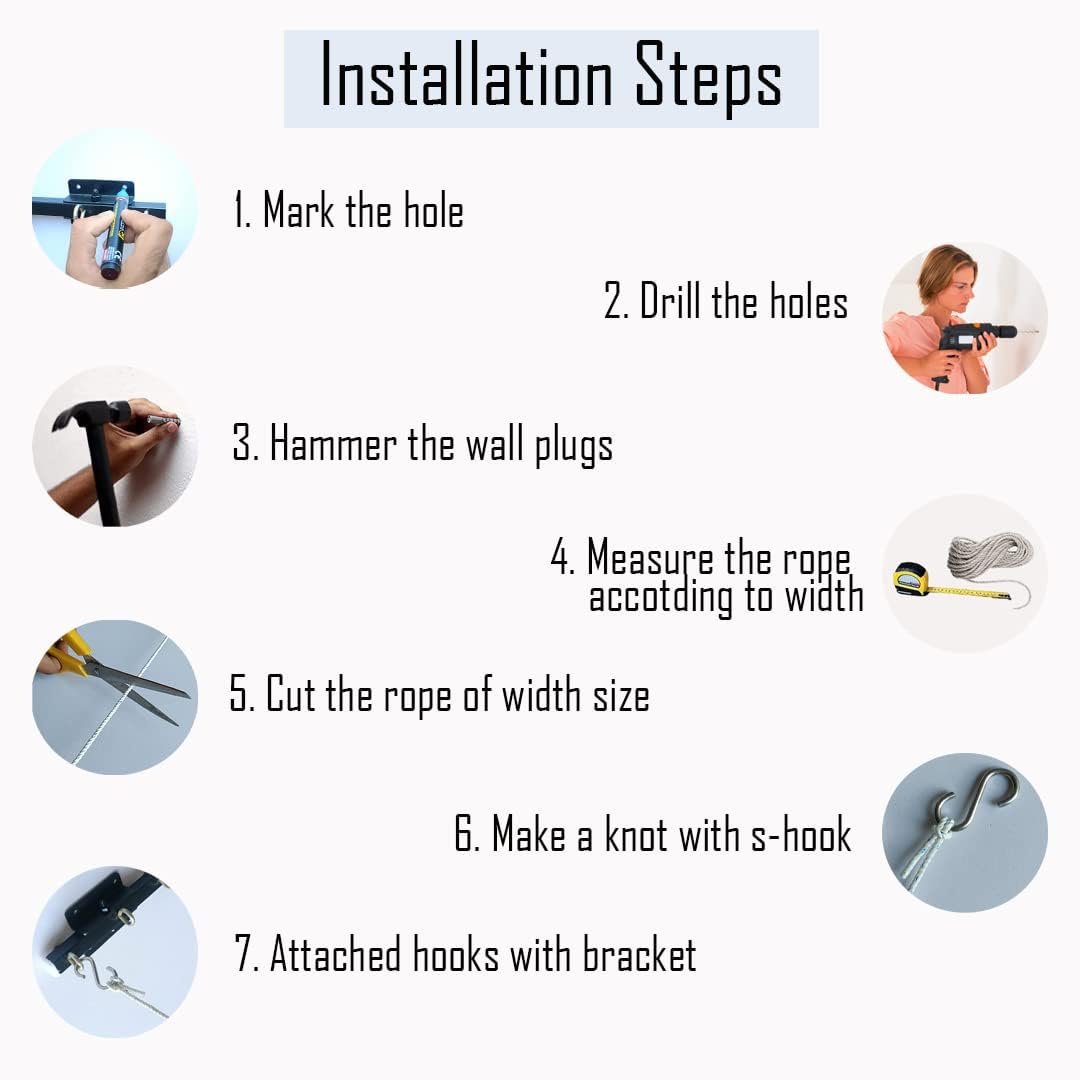 Installation Steps

1. Mark the hole

2. Drill the holes

3. Hammer the wall plugs

4. Measure the rope accotding to width

5. Cut the rope of width size

6. Make a knot with s-hook

7. Attached hooks with bracket