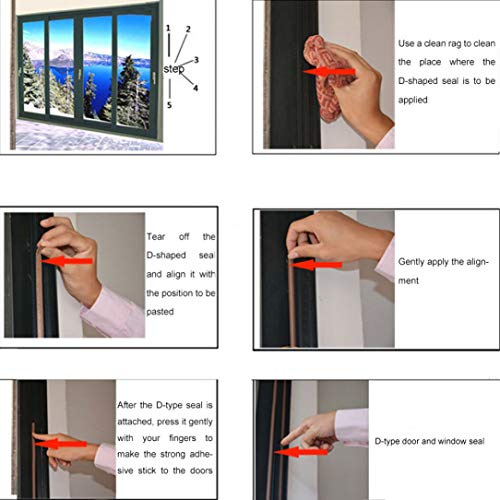 1
2
step
3
4
5

Use a clean rag to clean the place where the D-shaped seal is to be applied

Tear off the D-shaped seal and align it with the position to be pasted

Gently apply the alignment

After the D-type seal is attached, press it gently with your fingers to make the strong adhesive stick to the doors

D-type door and window seal