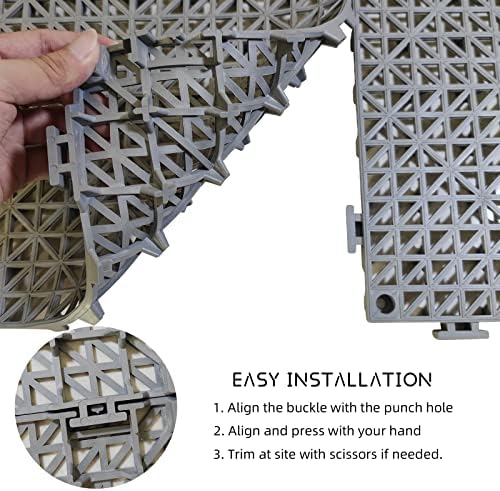 EASY INSTALLATION

1. Align the buckle with the punch hole
2. Align and press with your hand
3. Trim at site with scissors if needed.