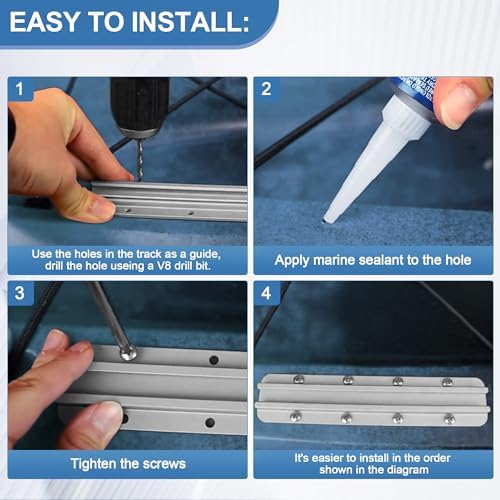 EASY TO INSTALL:

1

Use the holes in the track as a guide, drill the hole useing a V8 drill bit.

2

Apply marine sealant to the hole

3

Tighten the screws

4

It's easier to install in the order shown in the diagram