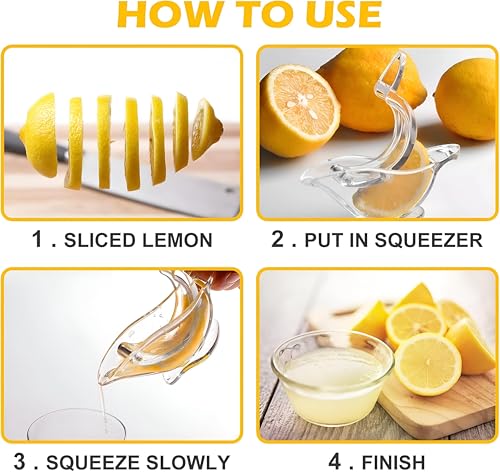 HOW TO USE

1 . SLICED LEMON

2 . PUT IN SQUEEZER

3 . SQUEEZE SLOWLY

4 . FINISH