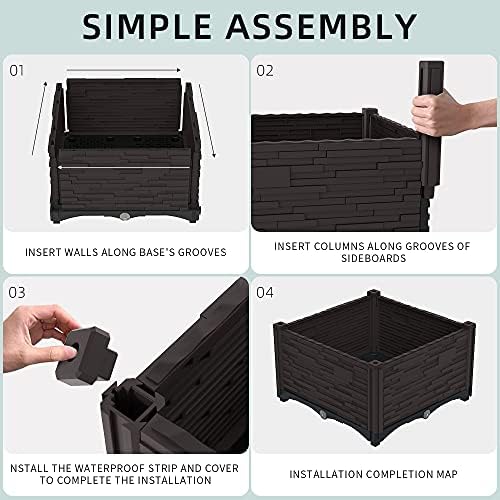 SIMPLE ASSEMBLY

01

INSERT WALLS ALONG BASE'S GROOVES

02

INSERT COLUMNS ALONG GROOVES OF SIDEBOARDS

03

NSTALL THE WATERPROOF STRIP AND COVER TO COMPLETE THE INSTALLATION

04

INSTALLATION COMPLETION MAP