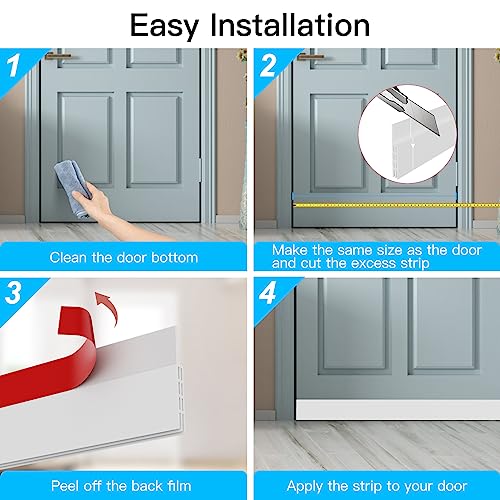 Easy Installation

1

Clean the door bottom

2

Make the same size as the door and cut the excess strip

3

Peel off the back film

4

Apply the strip to your door