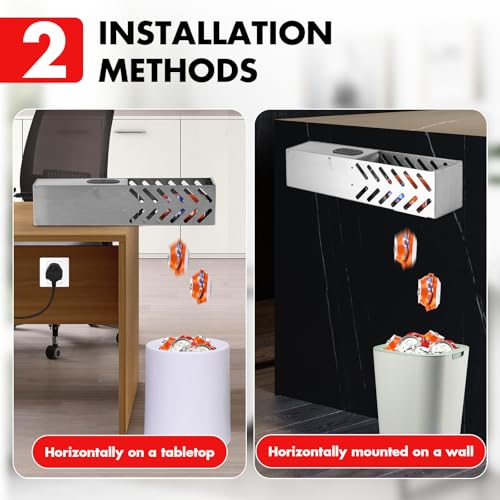 2 INSTALLATION METHODS

Horizontally on a tabletop

Horizontally mounted on a wall