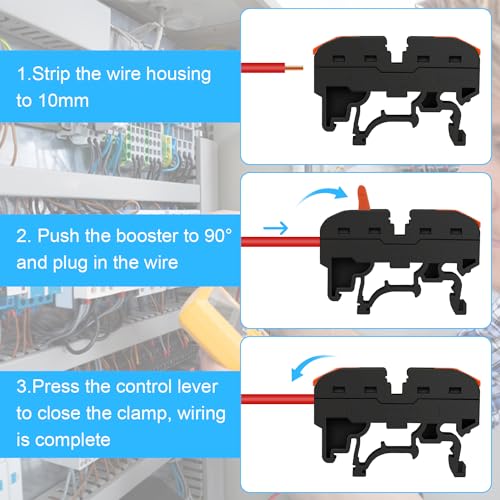 1.Strip the wire housing to 10mm

2. Push the booster to 90° and plug in the wire

3.Press the control lever to close the clamp, wiring is complete