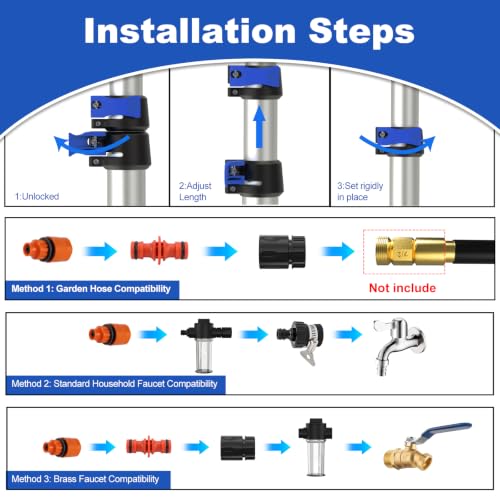 Installation Steps

1:Unlocked

2:Adjust Length

3:Set rigidly in place

Method 1: Garden Hose Compatibility

Not include

Method 2: Standard Household Faucet Compatibility

Method 3: Brass Faucet Compatibility