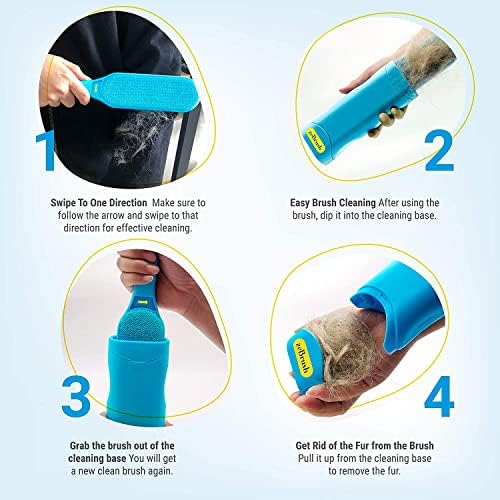 1

Swipe To One Direction Make sure to follow the arrow and swipe to that direction for effective cleaning.

zeBrush

2

Easy Brush Cleaning After using the brush, dip it into the cleaning base.

3

Grab the brush out of the cleaning base You will get a new clean brush again.

zeBrush

4

Get Rid of the Fur from the Brush Pull it up from the cleaning base to remove the fur.