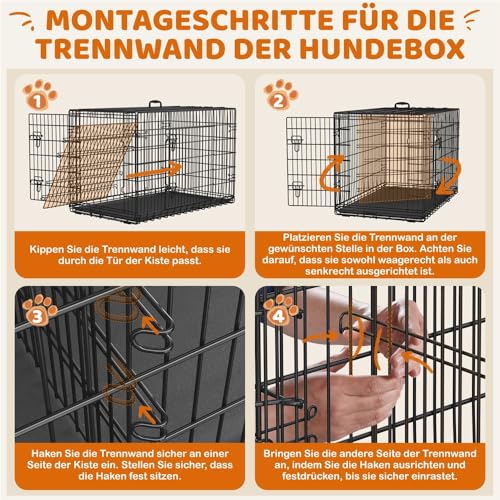 MONTAGESCHRITTE FÜR DIE TRENNWAND DER HUNDEBOX

1

Kippen Sie die Trennwand leicht, dass sie durch die Tür der Kiste passt.

2

Platzieren Sie die Trennwand an der gewünschten Stelle in der Box. Achten Sie darauf, dass sie sowohl waagerecht als auch senkrecht ausgerichtet ist.

3

Haken Sie die Trennwand sicher an einer Seite der Kiste ein. Stellen Sie sicher, dass die Haken fest sitzen.

4

Bringen Sie die andere Seite der Trennwand an, indem Sie die Haken ausrichten und festdrücken, bis sie sicher einrastet.