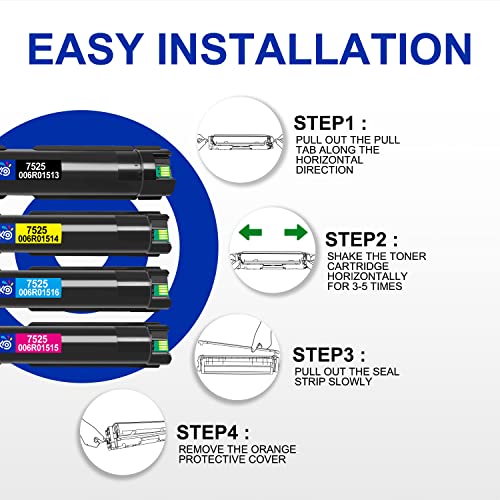 EASY INSTALLATION

7525
006R01513

7525
006R01514

7525
006R01516

7525
006R01515

STEP1 :
PULL OUT THE PULL TAB ALONG THE HORIZONTAL DIRECTION

STEP2 :
SHAKE THE TONER CARTRIDGE HORIZONTALLY FOR 3-5 TIMES

STEP3 :
PULL OUT THE SEAL STRIP SLOWLY

STEP4 :
REMOVE THE ORANGE PROTECTIVE COVER