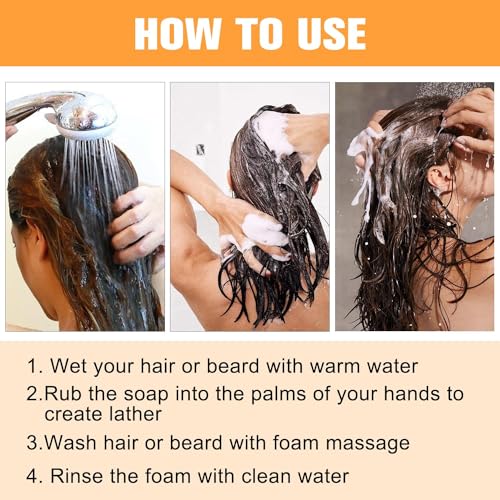 HOW TO USE

1. Wet your hair or beard with warm water

2.Rub the soap into the palms of your hands to create lather

3.Wash hair or beard with foam massage

4. Rinse the foam with clean water