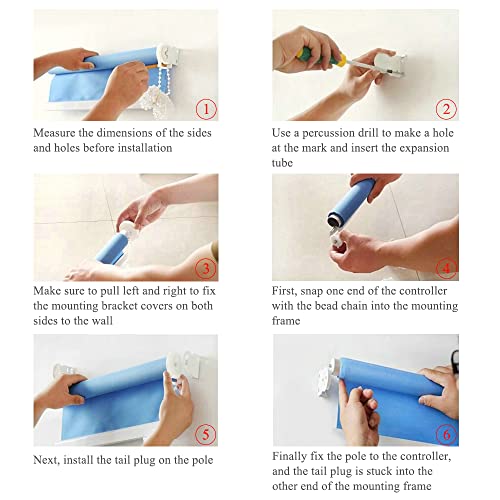 1
Measure the dimensions of the sides and holes before installation

2
Use a percussion drill to make a hole at the mark and insert the expansion tube

3
Make sure to pull left and right to fix the mounting bracket covers on both sides to the wall

4
First, snap one end of the controller with the bead chain into the mounting frame

5
Next, install the tail plug on the pole

6
Finally fix the pole to the controller, and the tail plug is stuck into the other end of the mounting frame