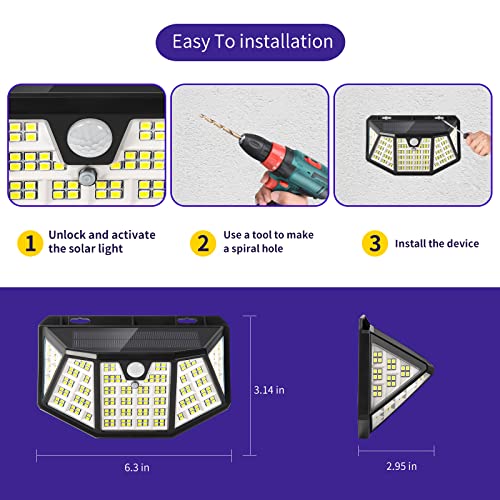 Easy To installation

1 Unlock and activate the solar light

2 Use a tool to make a spiral hole

3 Install the device

3.14 in

6.3 in

2.95 in