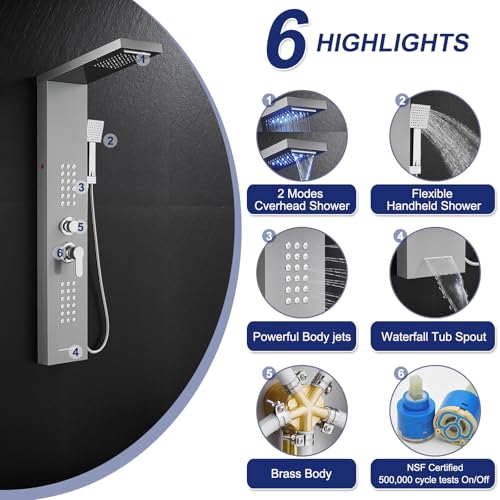 1
2
3
5
6
4

6 HIGHLIGHTS

1
2 Modes Cverhead Shower

2
Flexible Handheld Shower

3
Powerful Body jets

4
Waterfall Tub Spout

5
Brass Body

6
NSF Certified 500,000 cycle tests On/Off