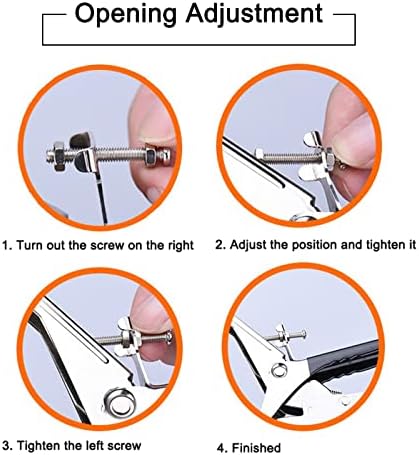 Opening Adjustment

1. Turn out the screw on the right

2. Adjust the position and tighten it

3. Tighten the left screw

4. Finished