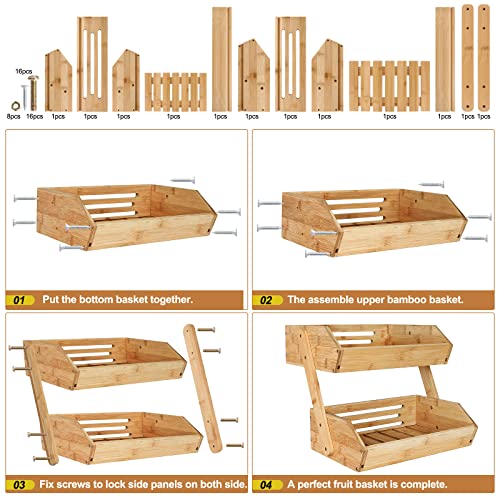 16pcs
8pcs 16pcs 1pcs 1pcs 1pcs 1pcs 1pcs 1pcs 1pcs 1pcs 1pcs 1pcs 1pcs 1pcs

01 Put the bottom basket together.

02 The assemble upper bamboo basket.

03 Fix screws to lock side panels on both side.

04 A perfect fruit basket is complete.