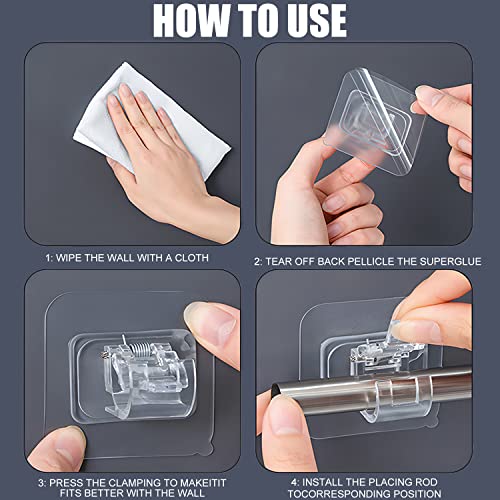 HOW TO USE

1: WIPE THE WALL WITH A CLOTH

2: TEAR OFF BACK PELLICLE THE SUPERGLUE

3: PRESS THE CLAMPING TO MAKEITIT FITS BETTER WITH THE WALL

4: INSTALL THE PLACING ROD TOCORRESPONDING POSITION