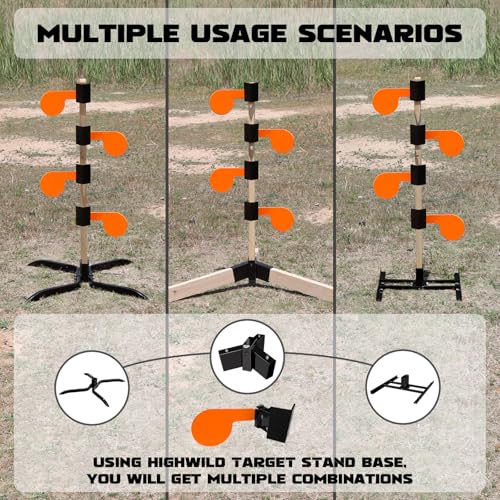 MULTIPLE USAGE SCENARIOS

USING HIGHWILD TARGET STAND BASE, YOU WILL GET MULTIPLE COMBINATIONS