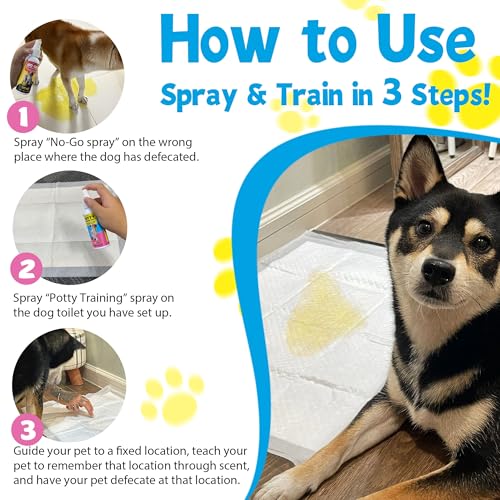 How to Use
Spray & Train in 3 Steps!

1
Spray "No-Go spray" on the wrong place where the dog has defecated.

2
Spray "Potty Training" spray on the dog toilet you have set up.

3
Guide your pet to a fixed location, teach your pet to remember that location through scent, and have your pet defecate at that location.