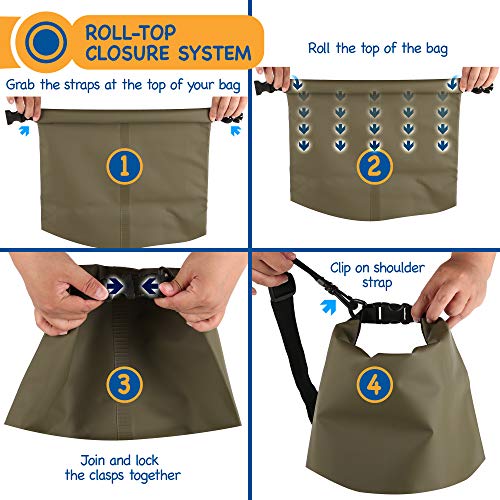 ROLL-TOP CLOSURE SYSTEM

Grab the straps at the top of your bag

1

Roll the top of the bag

2

3

Join and lock the clasps together

Clip on shoulder strap

4