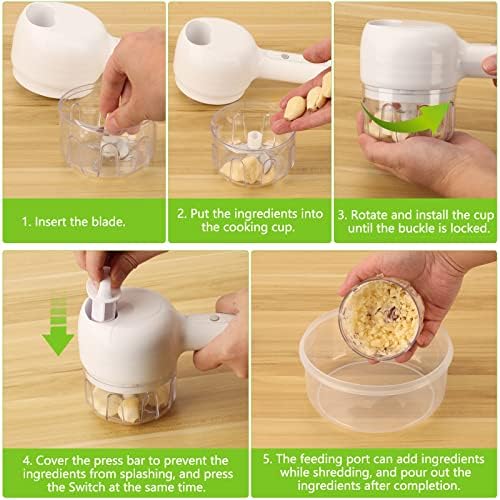 1. Insert the blade.

2. Put the ingredients into the cooking cup.

3. Rotate and install the cup until the buckle is locked.

4. Cover the press bar to prevent the ingredients from splashing, and press the Switch at the same time.

5. The feeding port can add ingredients while shredding, and pour out the ingredients after completion.