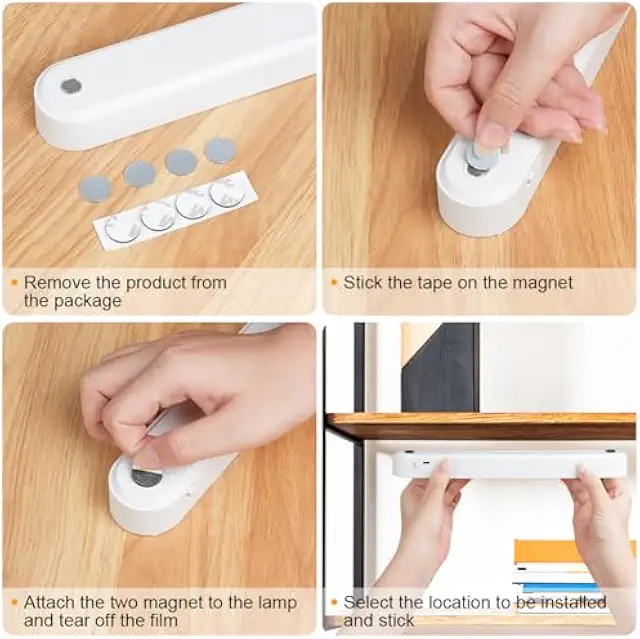 • Remove the product from the package

• Stick the tape on the magnet

• Attach the two magnet to the lamp and tear off the film

• Select the location to be installed and stick