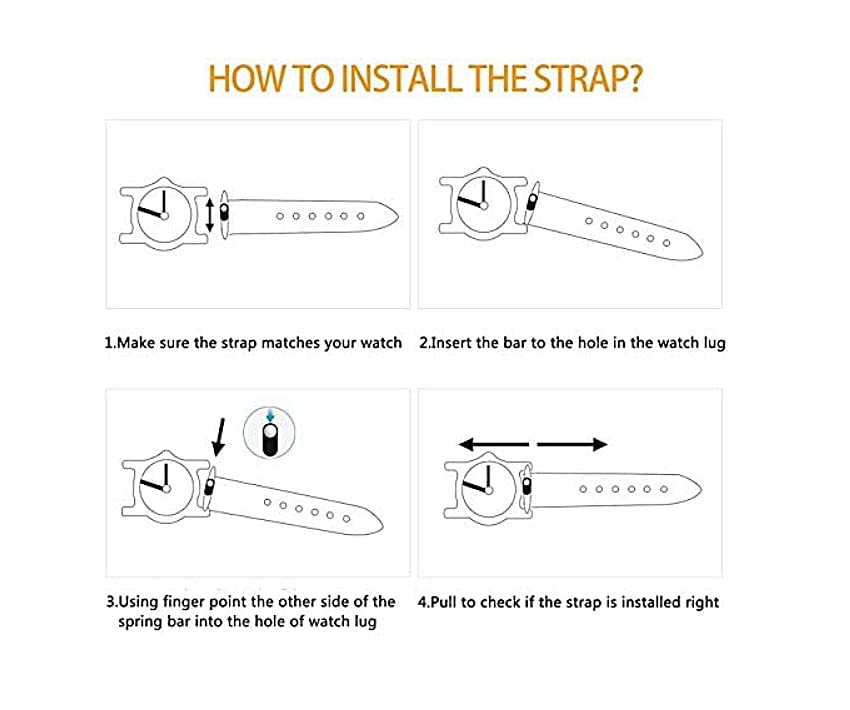 HOW TO INSTALL THE STRAP?

1.Make sure the strap matches your watch

2.Insert the bar to the hole in the watch lug

3.Using finger point the other side of the spring bar into the hole of watch lug

4.Pull to check if the strap is installed right