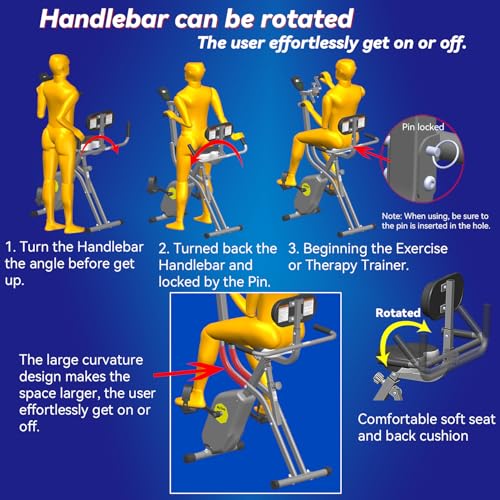 Handlebar can be rotated

The user effortlessly get on or off.

Pin locked

Note: When using, be sure to the pin is inserted in the hole.

1. Turn the Handlebar the angle before get up.

2. Turned back the Handlebar and locked by the Pin.

3. Beginning the Exercise or Therapy Trainer.

The large curvature design makes the space larger, the user effortlessly get on or off.

Rotated

Comfortable soft seat and back cushion