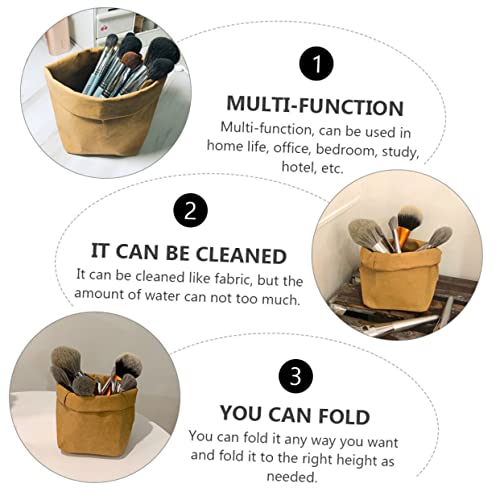 1

MULTI-FUNCTION

Multi-function, can be used in home life, office, bedroom, study, hotel, etc.

2

IT CAN BE CLEANED

It can be cleaned like fabric, but the amount of water can not too much.

3

YOU CAN FOLD

You can fold it any way you want and fold it to the right height as needed.