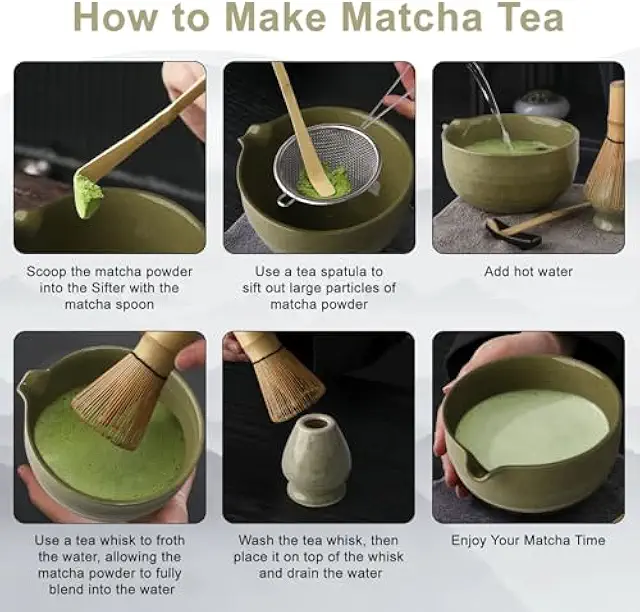 How to Make Matcha Tea

Scoop the matcha powder into the Sifter with the matcha spoon

Use a tea spatula to sift out large particles of matcha powder

Add hot water

Use a tea whisk to froth the water, allowing the matcha powder to fully blend into the water

Wash the tea whisk, then place it on top of the whisk and drain the water

Enjoy Your Matcha Time