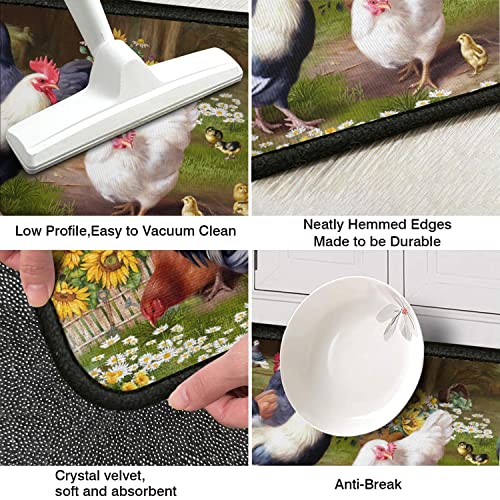 Low Profile,Easy to Vacuum Clean

Neatly Hemmed Edges
Made to be Durable

Crystal velvet,
soft and absorbent

Anti-Break