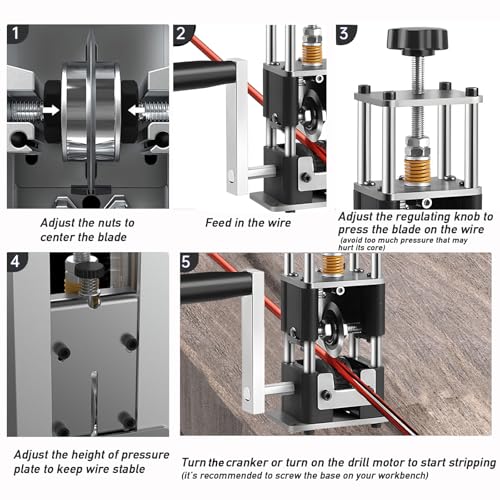 1

Adjust the nuts to center the blade

2

Feed in the wire

3

Adjust the regulating knob to press the blade on the wire
(avoid too much pressure that may hurt its core)

4

Adjust the height of pressure plate to keep wire stable

5

Turn the cranker or turn on the drill motor to start stripping
(it's recommended to screw the base on your workbench)