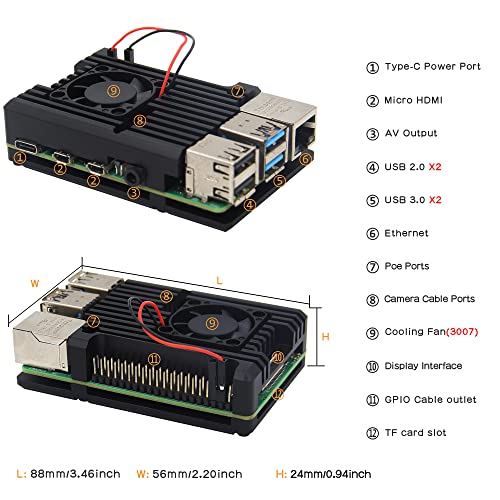 ⑨
⑦
⑧
①
②
②
③
④
⑤
⑥

W
L
⑧
⑨
⑦
H
⑪
⑩
⑫

① Type-C Power Port

② Micro HDMI

③ AV Output

④ USB 2.0 X2

⑤ USB 3.0 X2

⑥ Ethernet

⑦ Poe Ports

⑧ Camera Cable Ports

⑨ Cooling Fan(3007)

⑩ Display Interface

⑪ GPIO Cable outlet

⑫ TF card slot

L: 88mm/3.46inch W: 56mm/2.20inch H: 24mm/0.94inch