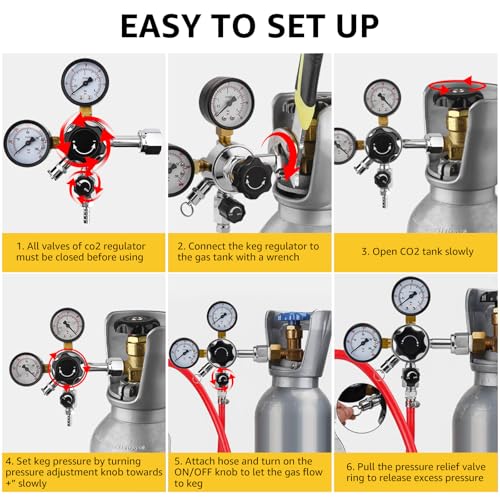 EASY TO SET UP

1. All valves of co2 regulator must be closed before using

2. Connect the keg regulator to the gas tank with a wrench

3. Open CO2 tank slowly

4. Set keg pressure by turning pressure adjustment knob towards +" slowly

5. Attach hose and turn on the ON/OFF knob to let the gas flow to keg

6. Pull the pressure relief valve ring to release excess pressure