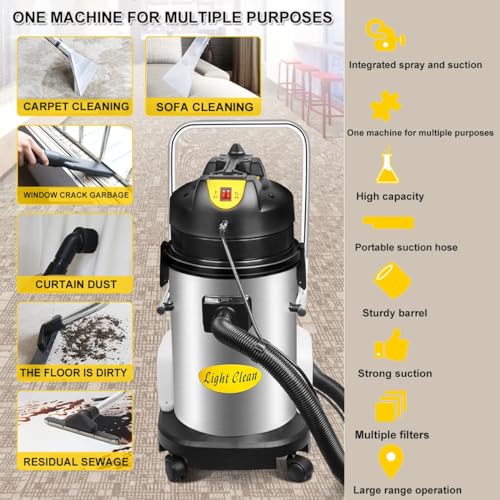 ONE MACHINE FOR MULTIPLE PURPOSES

CARPET CLEANING

SOFA CLEANING

WINDOW CRACK GARBAGE

CURTAIN DUST

THE FLOOR IS DIRTY

RESIDUAL SEWAGE

Light Clean

Integrated spray and suction

One machine for multiple purposes

High capacity

Portable suction hose

Sturdy barrel

Strong suction

Multiple filters

Large range operation